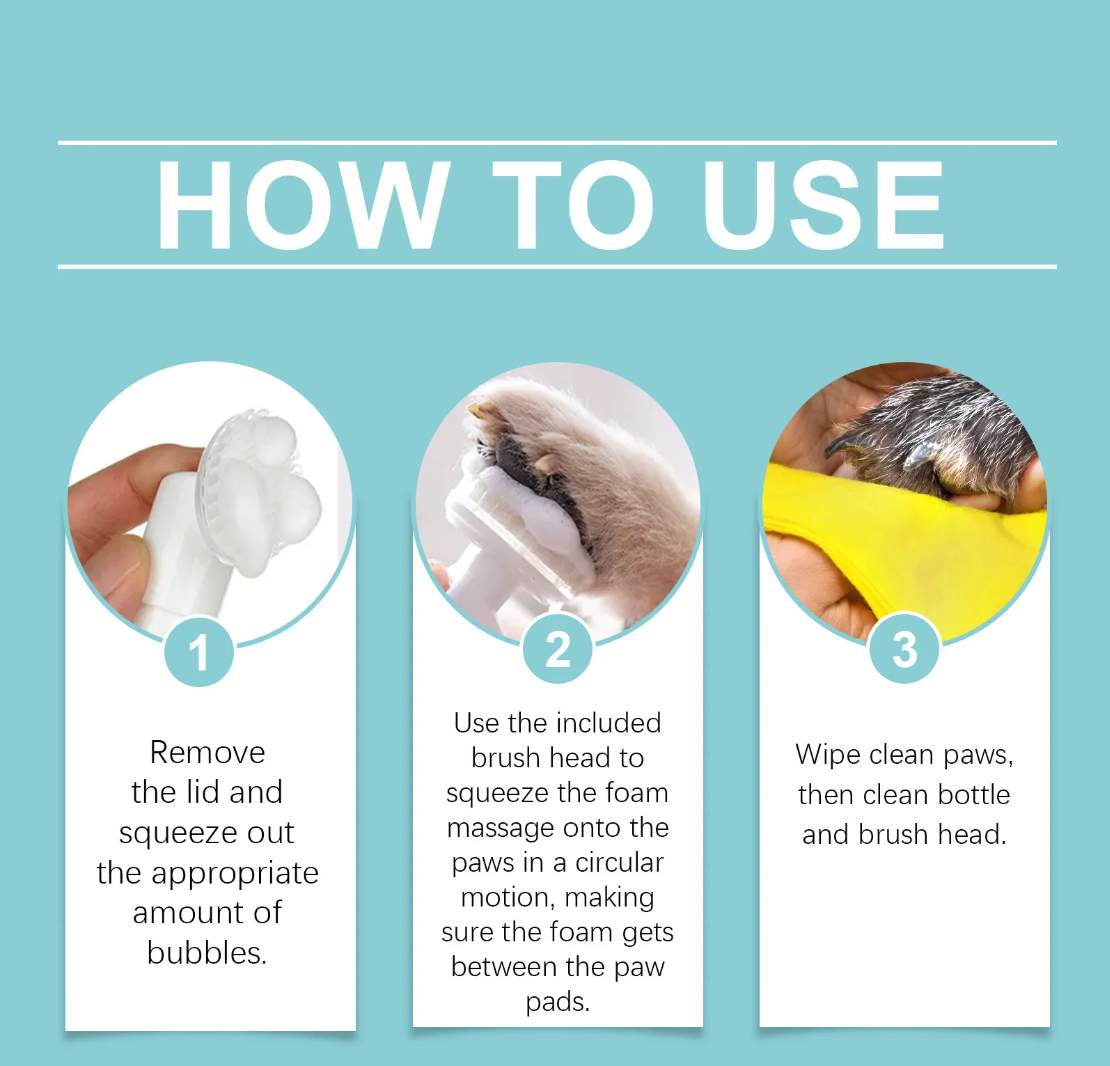 HOW TO USE

1

Remove the lid and squeeze out the appropriate amount of bubbles.

2

Use the included brush head to squeeze the foam massage onto the paws in a circular motion, making sure the foam gets between the paw pads.

3

Wipe clean paws, then clean bottle and brush head.